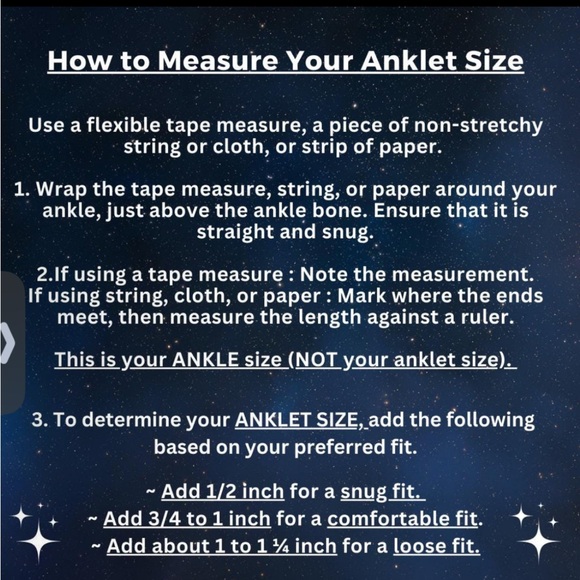 How to Measure Your Anklet Size

Use a flexible tape measure, a piece of non-stretchy string or cloth, or strip of paper.

1. Wrap the tape measure, string, or paper around your ankle, just above the ankle bone. Ensure that it is straight and snug.

2.If using a tape measure : Note the measurement. If using string, cloth, or paper : Mark where the ends meet, then measure the length against a ruler.

This is your ANKLE size (NOT your anklet size).

3. To determine your ANKLET SIZE, add the following based on your preferred fit.

~ Add 1/2 inch for a snug fit.
~ Add 3/4 to 1 inch for a comfortable fit.
~ Add about 1 to 1 ¼ inch for a loose fit.